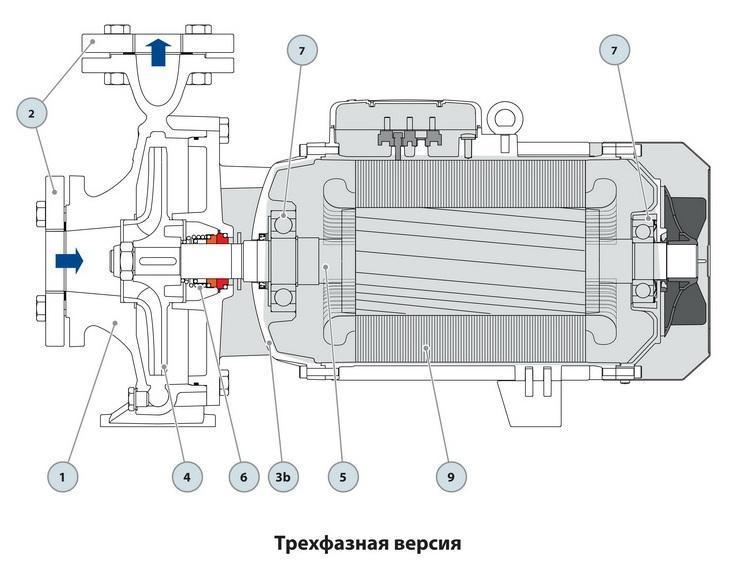 7
7
2
1
4
6
3b
5
9

Трехфазная версия